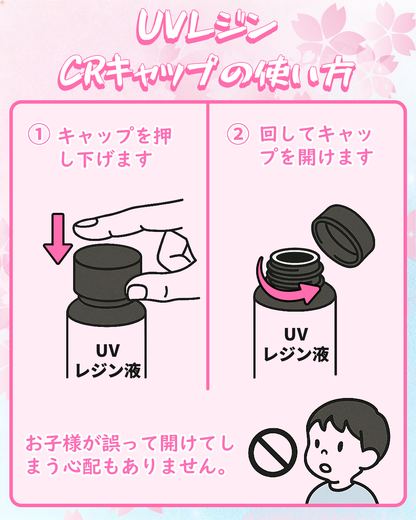 UVレジン
CRキャップの使い方

① キャップを押し下げます

UV
レジン液

② 回してキャップを開けます

UV
レジン液

お子様が誤って開けてしまう心配もありません。